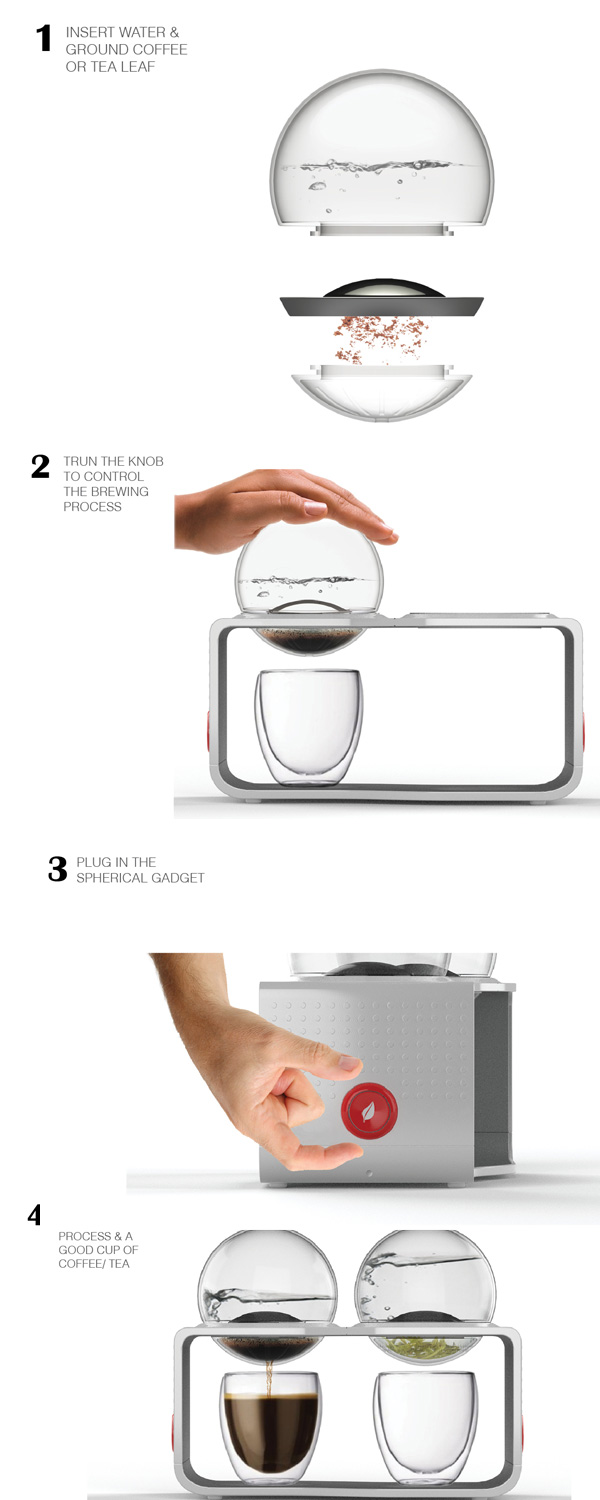 1 INSERT WATER & GROUND COFFEE OR TEA LEAF

2 TRUN THE KNOB TO CONTROL THE BREWING PROCESS

3 PLUG IN THE SPHERICAL GADGET

4 PROCESS & A GOOD CUP OF COFFEE/ TEA