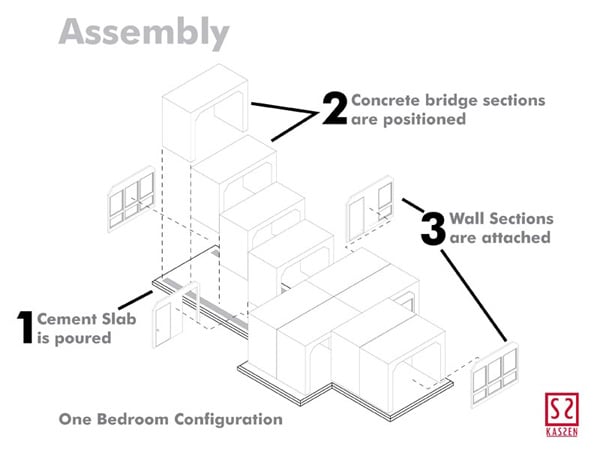 Assembly

2 Concrete bridge sections are positioned

3 Wall Sections are attached

1 Cement Slab is poured

One Bedroom Configuration

KASZEN