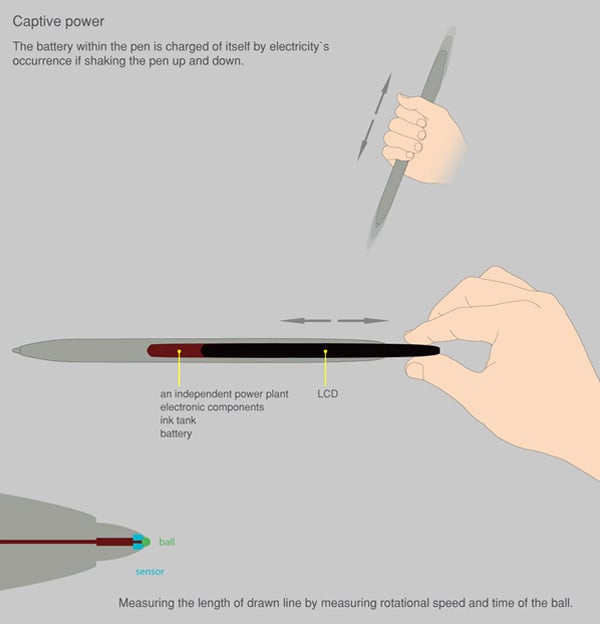 Captive power

The battery within the pen is charged of itself by electricity`s occurrence if shaking the pen up and down.

an independent power plant
electronic components
ink tank
battery

LCD

ball

sensor

Measuring the length of drawn line by measuring rotational speed and time of the ball.