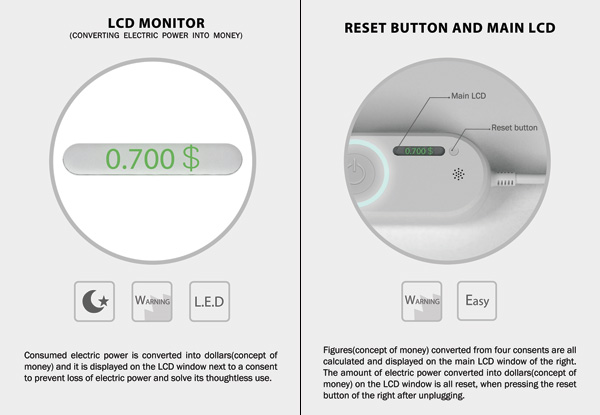 LCD MONITOR
(CONVERTING ELECTRIC POWER INTO MONEY)

0.700 $

WARNING

L.E.D

Consumed electric power is converted into dollars(concept of money) and it is displayed on the LCD window next to a consent to prevent loss of electric power and solve its thoughtless use.

RESET BUTTON AND MAIN LCD

Main LCD

Reset button

0.700 $

WARNING

Easy

Figures(concept of money) converted from four consents are all calculated and displayed on the main LCD window of the right. The amount of electric power converted into dollars(concept of money) on the LCD window is all reset, when pressing the reset button of the right after unplugging.