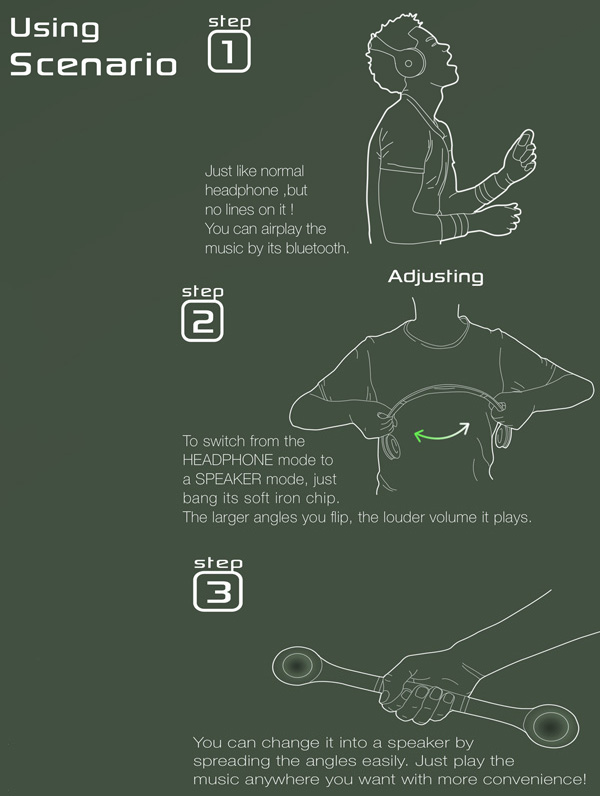 Using Scenario

step 1

Just like normal headphone ,but no lines on it ! You can airplay the music by its bluetooth.

Adjusting

step 2

To switch from the HEADPHONE mode to a SPEAKER mode, just bang its soft iron chip. The larger angles you flip, the louder volume it plays.

step 3

You can change it into a speaker by spreading the angles easily. Just play the music anywhere you want with more convenience!