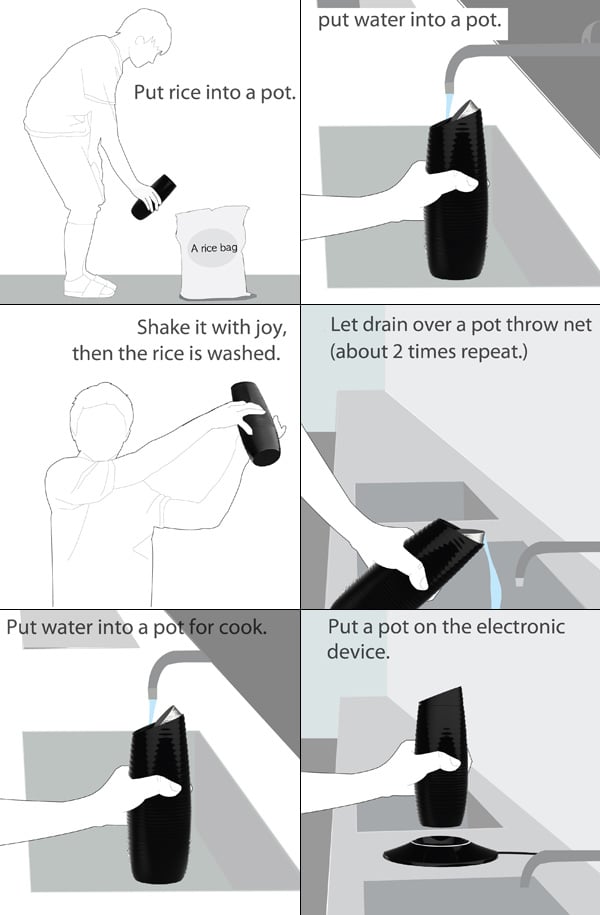 Put rice into a pot.

A rice bag

put water into a pot.

Shake it with joy, then the rice is washed.

Let drain over a pot throw net (about 2 times repeat.)

Put water into a pot for cook.

Put a pot on the electronic device.