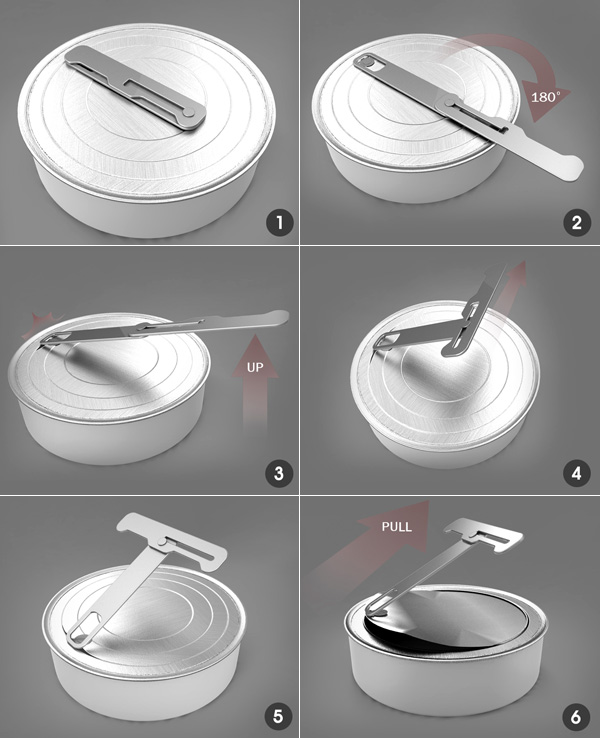 1

180°

2

UP

3

4

5

PULL

6