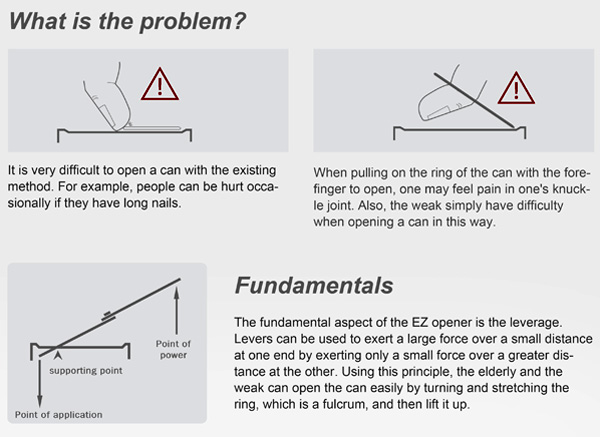 What is the problem?

It is very difficult to open a can with the existing method. For example, people can be hurt occasionally if they have long nails.

When pulling on the ring of the can with the forefinger to open, one may feel pain in one's knuckle joint. Also, the weak simply have difficulty when opening a can in this way.

Point of power

supporting point

Point of application

Fundamentals

The fundamental aspect of the EZ opener is the leverage. Levers can be used to exert a large force over a small distance at one end by exerting only a small force over a greater distance at the other. Using this principle, the elderly and the weak can open the can easily by turning and stretching the ring, which is a fulcrum, and then lift it up.