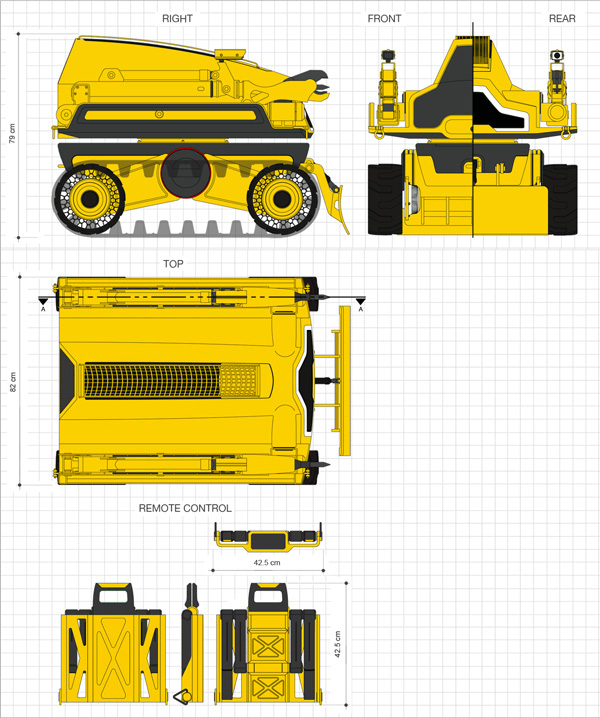 RIGHT

FRONT

REAR

79 cm

TOP

A

A

82 cm

REMOTE CONTROL

42.5 cm

42.5 cm