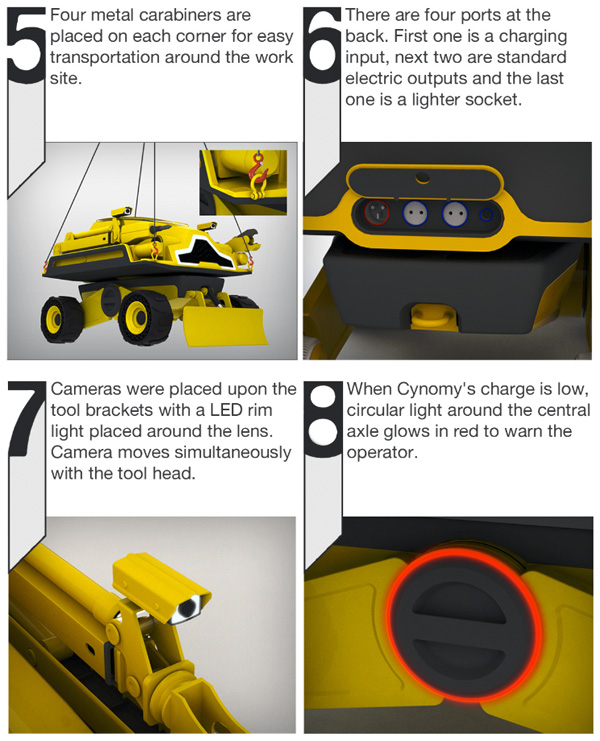 5

Four metal carabiners are placed on each corner for easy transportation around the work site.

6

There are four ports at the back. First one is a charging input, next two are standard electric outputs and the last one is a lighter socket.

7

Cameras were placed upon the tool brackets with a LED rim light placed around the lens. Camera moves simultaneously with the tool head.

8

When Cynomy's charge is low, circular light around the central axle glows in red to warn the operator.