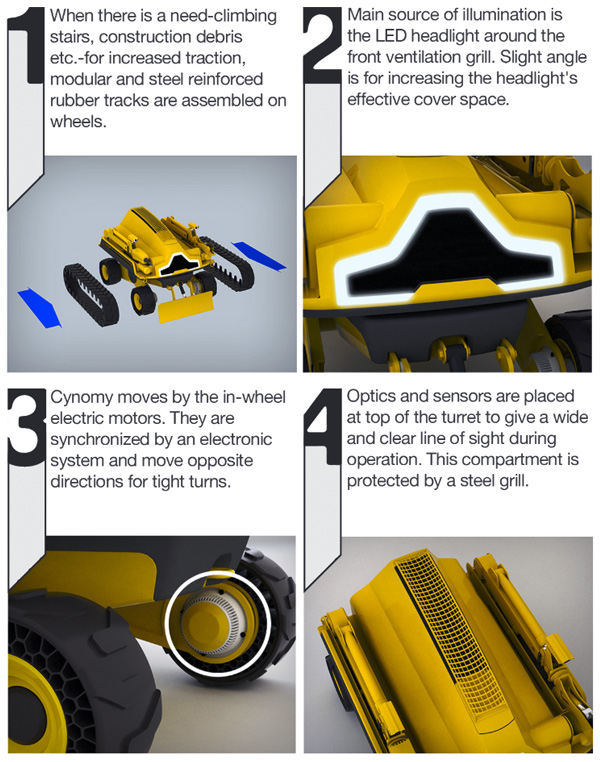 1

When there is a need-climbing stairs, construction debris etc.-for increased traction, modular and steel reinforced rubber tracks are assembled on wheels.

2

Main source of illumination is the LED headlight around the front ventilation grill. Slight angle is for increasing the headlight's effective cover space.

3

Cynomy moves by the in-wheel electric motors. They are synchronized by an electronic system and move opposite directions for tight turns.

4

Optics and sensors are placed at top of the turret to give a wide and clear line of sight during operation. This compartment is protected by a steel grill.