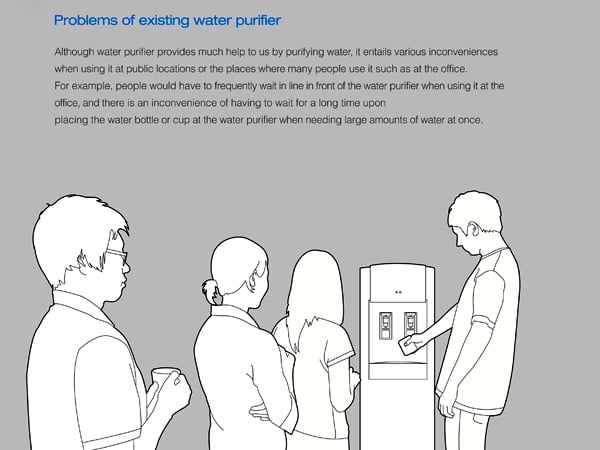 Problems of existing water purifier

Although water purifier provides much help to us by purifying water, it entails various inconveniences when using it at public locations or the places where many people use it such as at the office.
For example, people would have to frequently wait in line in front of the water purifier when using it at the office, and there is an inconvenience of having to wait for a long time upon
placing the water bottle or cup at the water purifier when needing large amounts of water at once.