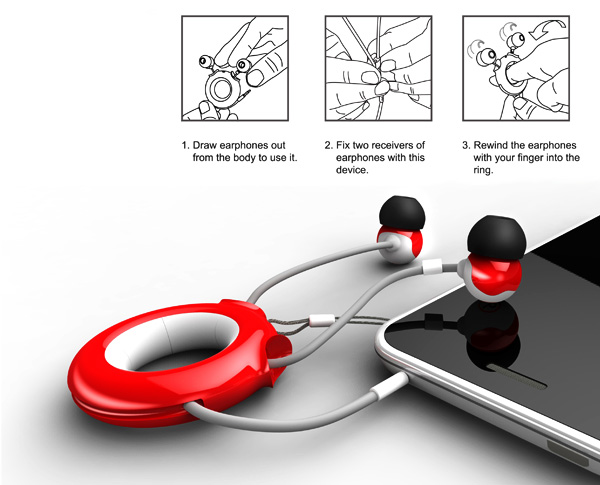 1. Draw earphones out from the body to use it.

2. Fix two receivers of earphones with this device.

3. Rewind the earphones with your finger into the ring.