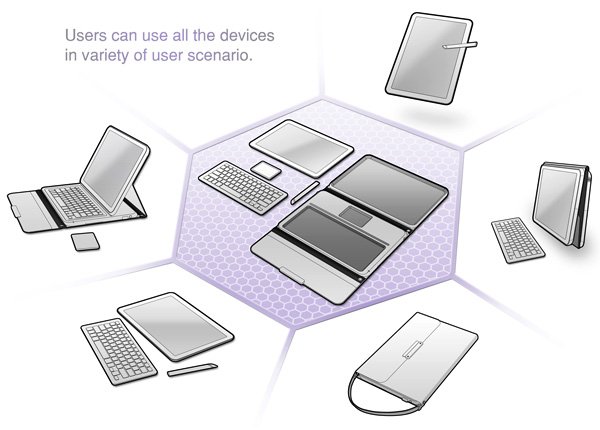 Users can use all the devices in variety of user scenario.