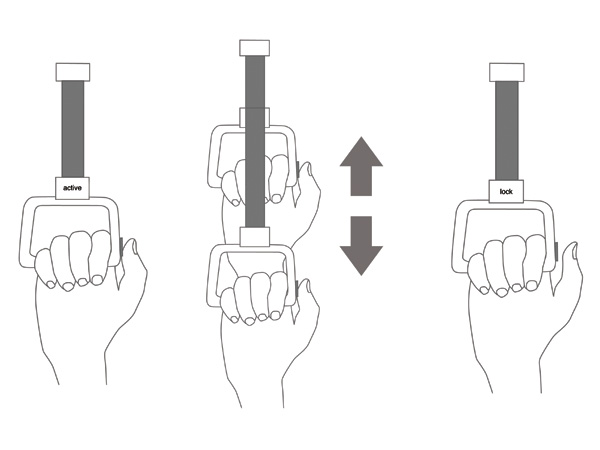 active

lock