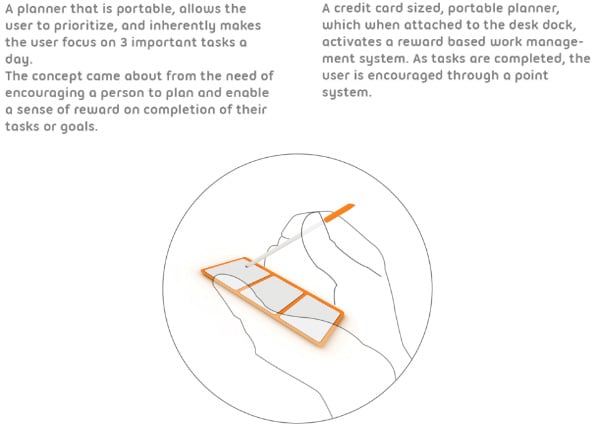 A planner that is portable, allows the user to prioritize, and inherently makes the user focus on 3 important tasks a day.
The concept came about from the need of encouraging a person to plan and enable a sense of reward on completion of their tasks or goals.

A credit card sized, portable planner, which when attached to the desk dock, activates a reward based work management system. As tasks are completed, the user is encouraged through a point system.