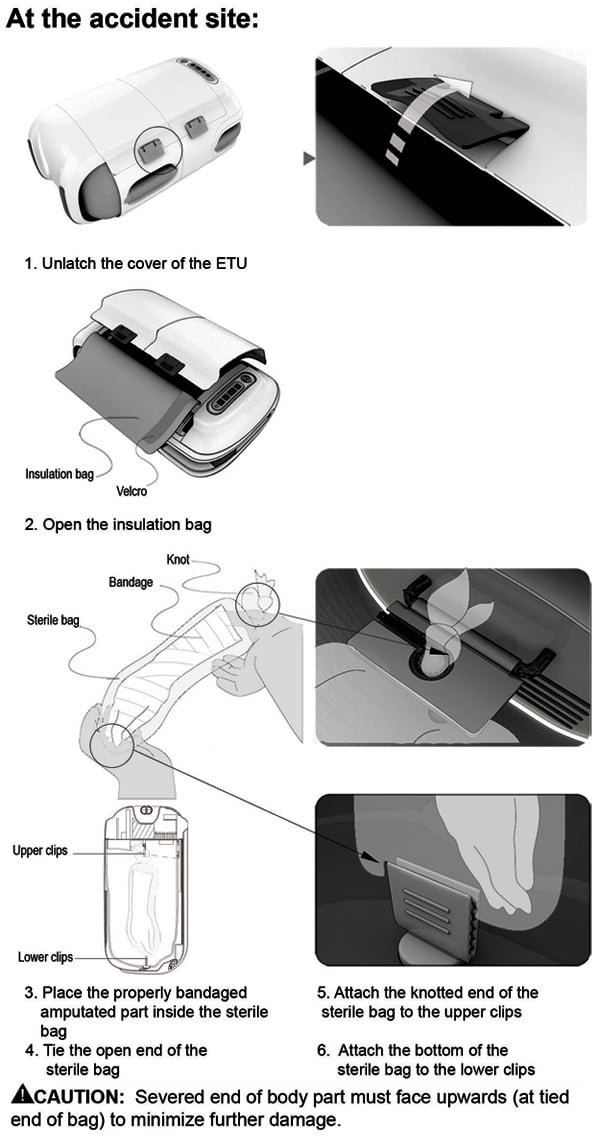 At the accident site:

1. Unlatch the cover of the ETU

Insulation bag

Velcro

2. Open the insulation bag

Knot

Bandage

Sterile bag

Upper clips

Lower clips

3. Place the properly bandaged amputated part inside the sterile bag

4. Tie the open end of the sterile bag

5. Attach the knotted end of the sterile bag to the upper clips

6. Attach the bottom of the sterile bag to the lower clips

CAUTION: Severed end of body part must face upwards (at tied end of bag) to minimize further damage.