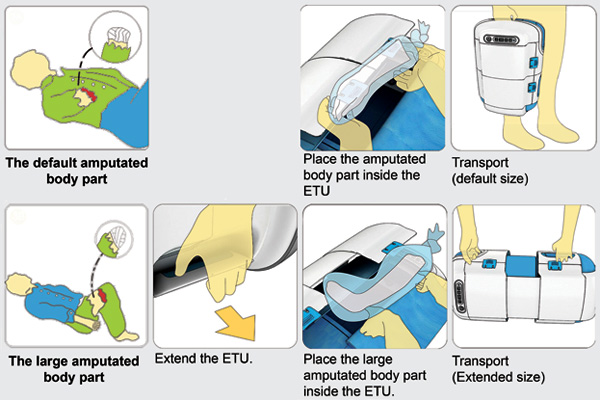 The default amputated body part

Place the amputated body part inside the ETU

Transport (default size)

The large amputated body part

Extend the ETU.

Place the large amputated body part inside the ETU.

Transport (Extended size)