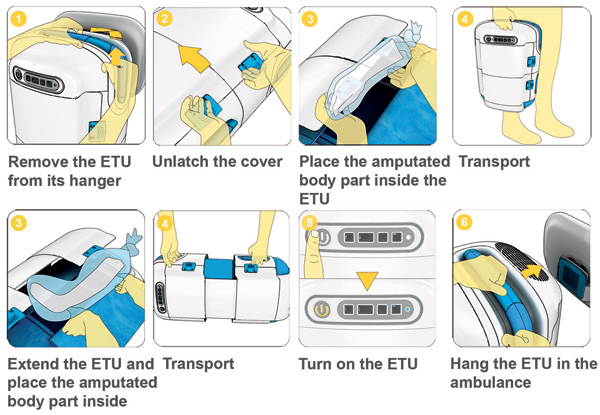 1
Remove the ETU from its hanger

2
Unlatch the cover

3
Place the amputated body part inside the ETU

4
Transport

3
Extend the ETU and place the amputated body part inside

4
Transport

5
Turn on the ETU

6
Hang the ETU in the ambulance