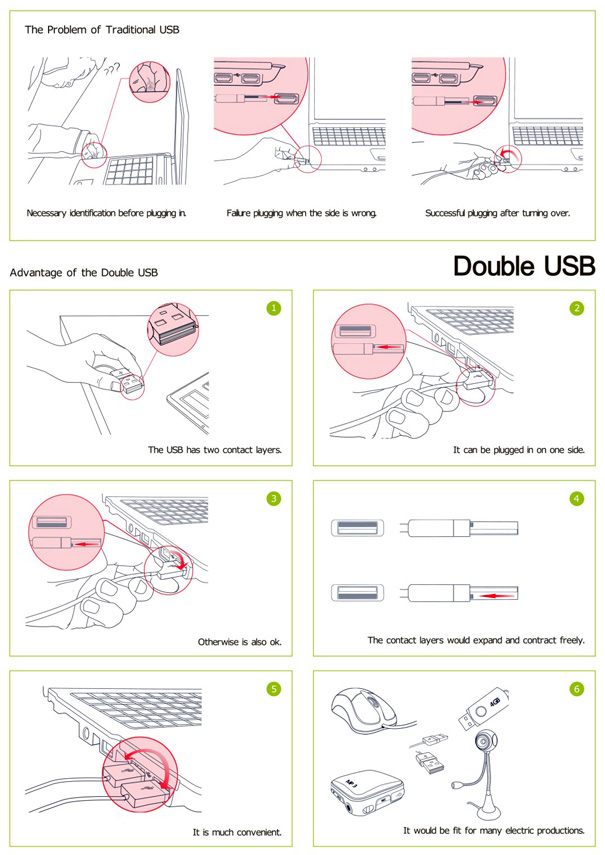 The Problem of Traditional USB

???

Necessary identification before plugging in.

Failure plugging when the side is wrong.

Successful plugging after turning over.

Advantage of the Double USB

Double USB

1

The USB has two contact layers.

2

It can be plugged in on one side.

3

Otherwise is also ok.

4

The contact layers would expand and contract freely.

5

It is much convenient.

6

4GB

MP3

It would be fit for many electric productions.