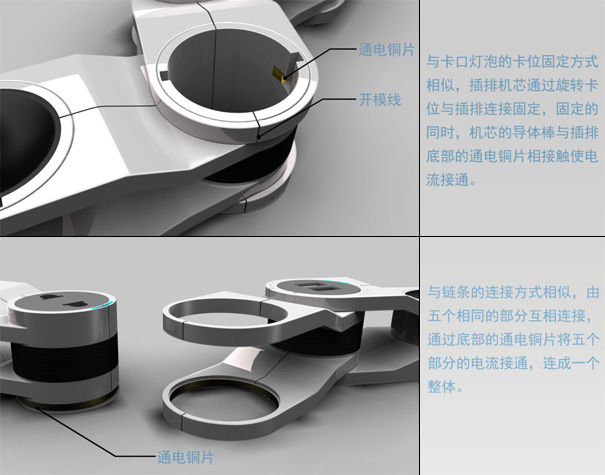 通电铜片
开模线

与卡口灯泡的卡位固定方式相似，插排机芯通过旋转卡位与插排连接固定，固定的同时，机芯的导体棒与插排底部的通电铜片相接触使电流接通。

通电铜片

与链条的连接方式相似，由五个相同的部分互相连接，通过底部的通电铜片将五个部分的电流接通，连成一个整体。