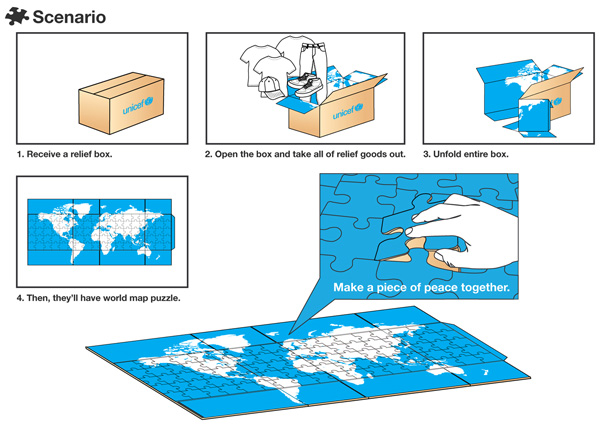 Scenario

unicef

1. Receive a relief box.

unicef

2. Open the box and take all of relief goods out.

3. Unfold entire box.

4. Then, they'll have world map puzzle.

Make a piece of peace together.