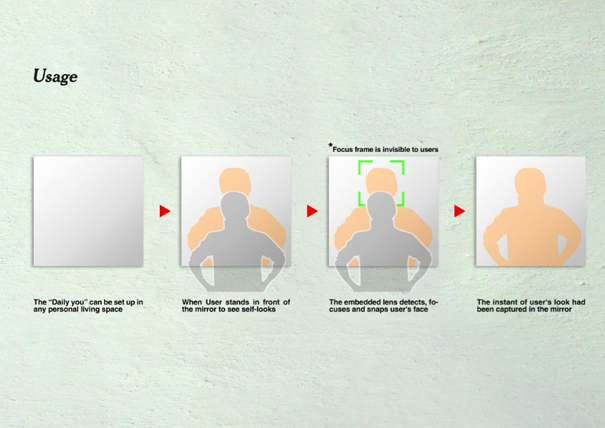 Usage

*Focus frame is invisible to users

The "Daily you" can be set up in any personal living space

When User stands in front of the mirror to see self-looks

The embedded lens detects, focuses and snaps user's face

The instant of user's look had been captured in the mirror