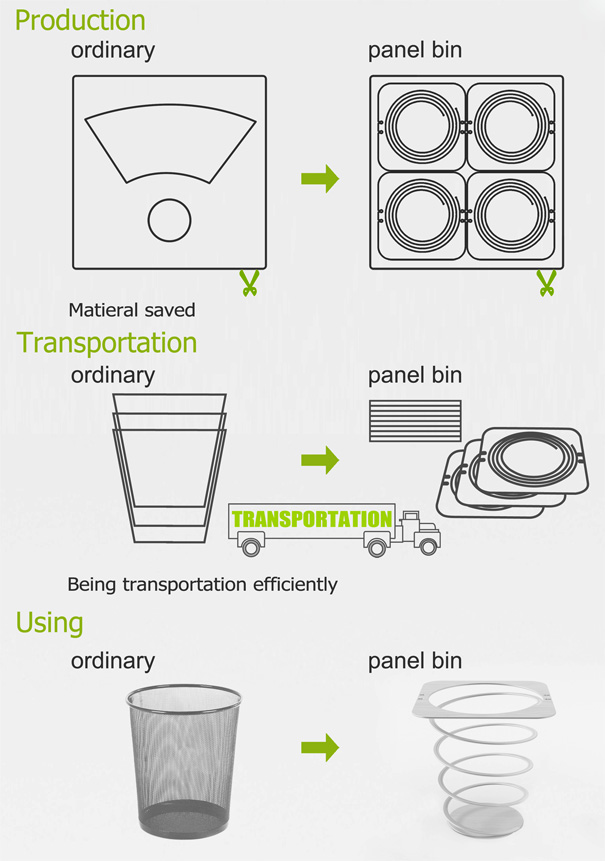 Production

ordinary

panel bin

Matieral saved

Transportation

ordinary

panel bin

TRANSPORTATION

Being transportation efficiently

Using

ordinary

panel bin