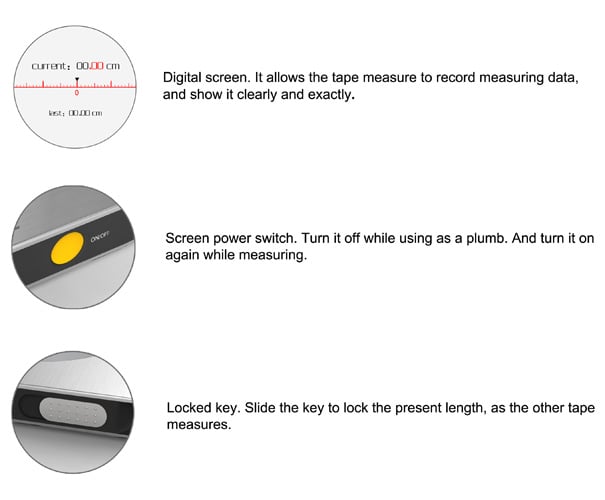 current: 00.00 cm

0

last: 00.00 cm

Digital screen. It allows the tape measure to record measuring data, and show it clearly and exactly.

ON/OFF

Screen power switch. Turn it off while using as a plumb. And turn it on again while measuring.

Locked key. Slide the key to lock the present length, as the other tape measures.