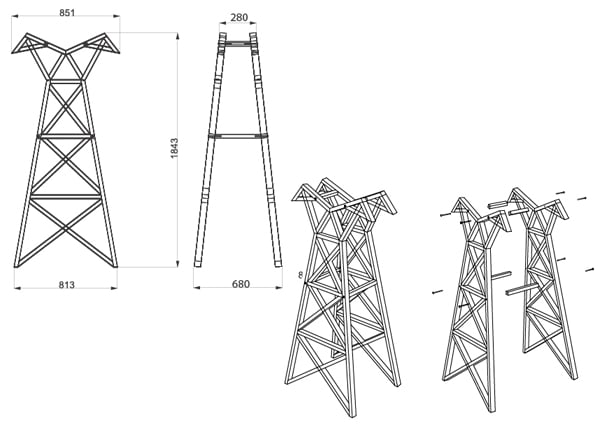 851

280

1843

813

680

8