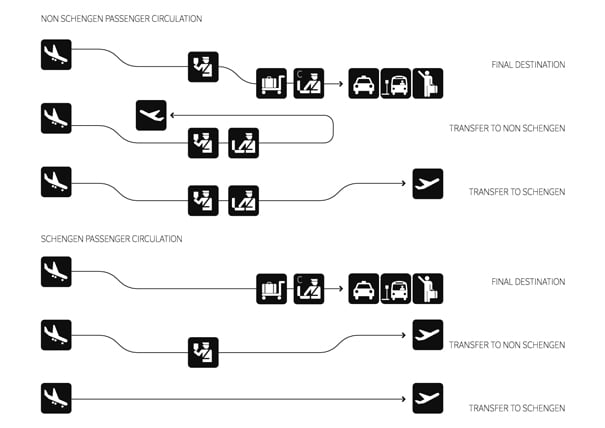 NON SCHENGEN PASSENGER CIRCULATION

FINAL DESTINATION

TRANSFER TO NON SCHENGEN

TRANSFER TO SCHENGEN

SCHENGEN PASSENGER CIRCULATION

FINAL DESTINATION

TRANSFER TO NON SCHENGEN

TRANSFER TO SCHENGEN