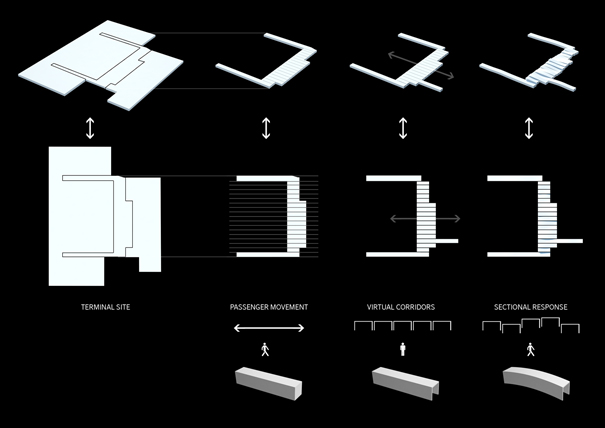 TERMINAL SITE

PASSENGER MOVEMENT

VIRTUAL CORRIDORS

SECTIONAL RESPONSE