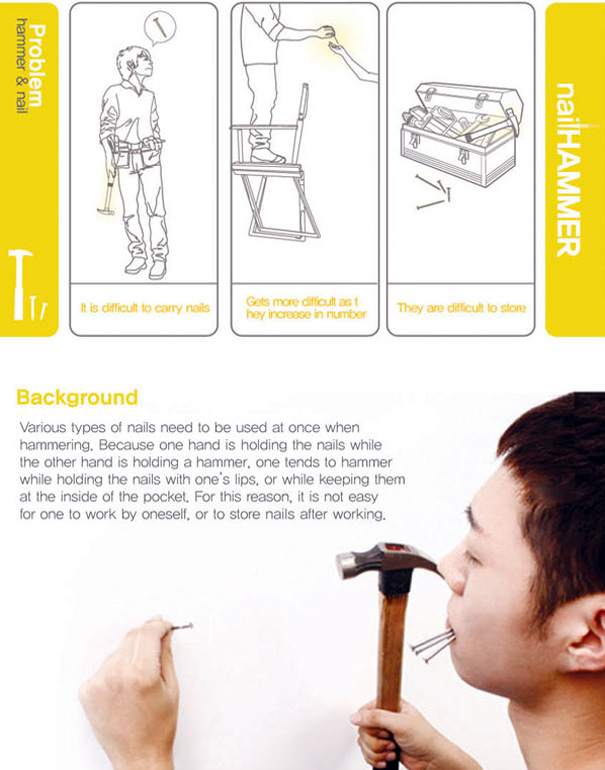 Problem
hammer & nail

It is difficult to carry nails

Gets more difficult as they increase in number

They are difficult to store

nailHAMMER

Background

Various types of nails need to be used at once when hammering. Because one hand is holding the nails while the other hand is holding a hammer, one tends to hammer while holding the nails with one's lips, or while keeping them at the inside of the pocket. For this reason, it is not easy for one to work by oneself, or to store nails after working.