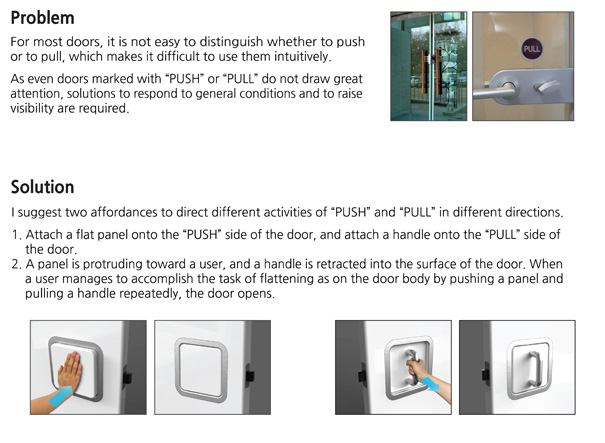 Problem

For most doors, it is not easy to distinguish whether to push or to pull, which makes it difficult to use them intuitively.

As even doors marked with "PUSH" or "PULL" do not draw great attention, solutions to respond to general conditions and to raise visibility are required.

PULL

Solution

I suggest two affordances to direct different activities of "PUSH" and "PULL" in different directions.

1. Attach a flat panel onto the "PUSH" side of the door, and attach a handle onto the "PULL" side of the door.
2. A panel is protruding toward a user, and a handle is retracted into the surface of the door. When a user manages to accomplish the task of flattening as on the door body by pushing a panel and pulling a handle repeatedly, the door opens.