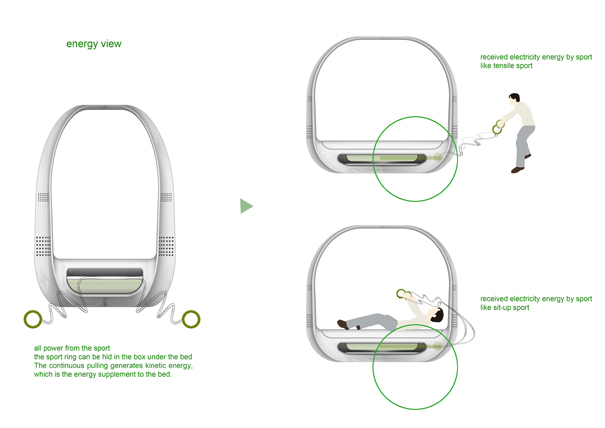 energy view

all power from the sport
the sport ring can be hid in the box under the bed
The continuous pulling generates kinetic energy, which is the energy supplement to the bed.

received electricity energy by sport
like tensile sport

received electricity energy by sport
like sit-up sport