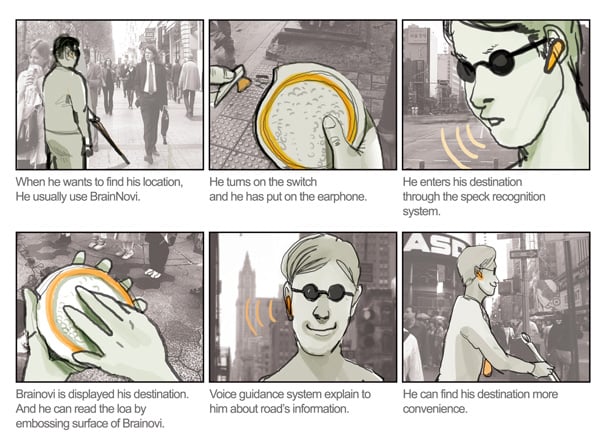 When he wants to find his location, He usually use BrainNovi.

He turns on the switch and he has put on the earphone.

He enters his destination through the speck recognition system.

ASD

Brainovi is displayed his destination. And he can read the loa by embossing surface of Brainovi.

Voice guidance system explain to him about road's information.

He can find his destination more convenience.