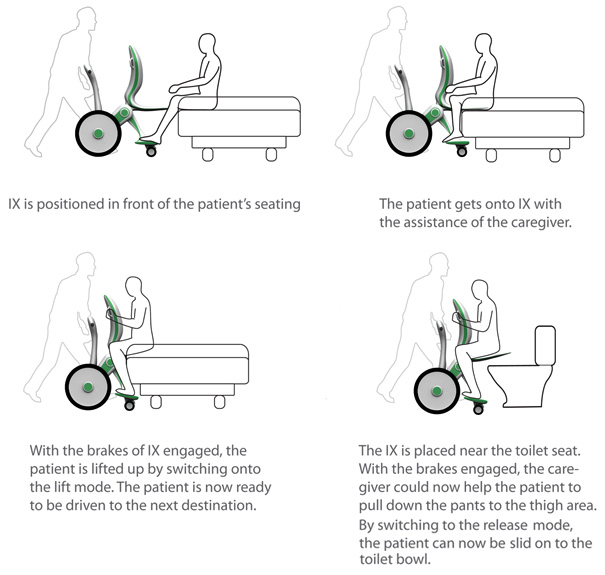 IX is positioned in front of the patient's seating

The patient gets onto IX with the assistance of the caregiver.

With the brakes of IX engaged, the patient is lifted up by switching onto the lift mode. The patient is now ready to be driven to the next destination.

The IX is placed near the toilet seat. With the brakes engaged, the caregiver could now help the patient to pull down the pants to the thigh area. By switching to the release mode, the patient can now be slid on to the toilet bowl.