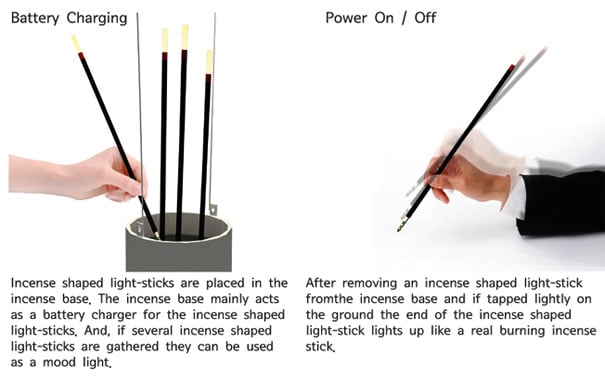 Battery Charging

Incense shaped light-sticks are placed in the incense base. The incense base mainly acts as a battery charger for the incense shaped light-sticks. And, if several incense shaped light-sticks are gathered they can be used as a mood light.

Power On / Off

After removing an incense shaped light-stick fromthe incense base and if tapped lightly on the ground the end of the incense shaped light-stick lights up like a real burning incense stick.