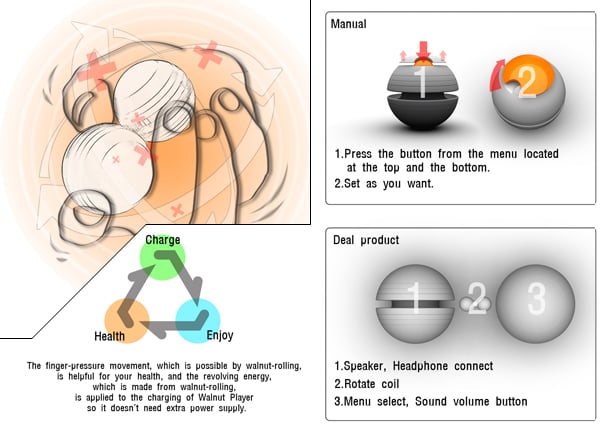 Charge

Health

Enjoy

The finger-pressure movement, which is possible by walnut-rolling, is helpful for your health, and the revolving energy, which is made from walnut-rolling, is applied to the charging of Walnut Player so it doesn't need extra power supply.

Manual

1

2

1.Press the button from the menu located at the top and the bottom.

2.Set as you want.

Deal product

1

2

3

1.Speaker, Headphone connect

2.Rotate coil

3.Menu select, Sound volume button