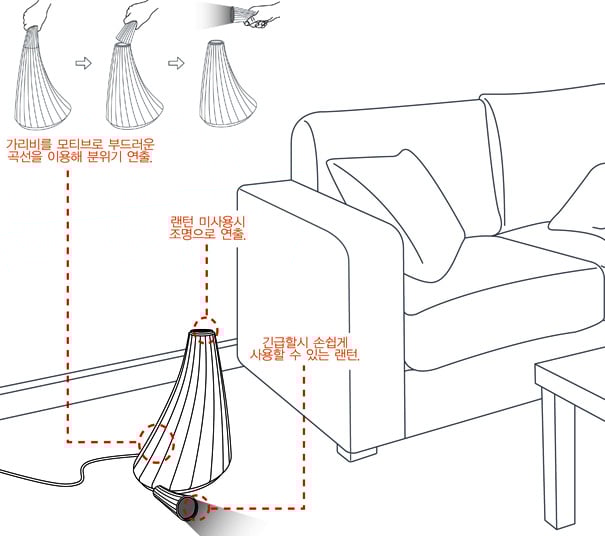 가리비를 모티브로 부드러운 곡선을 이용해 분위기 연출.

랜턴 미사용시 조명으로 연출.

긴급할시 손쉽게 사용할 수 있는 랜턴.