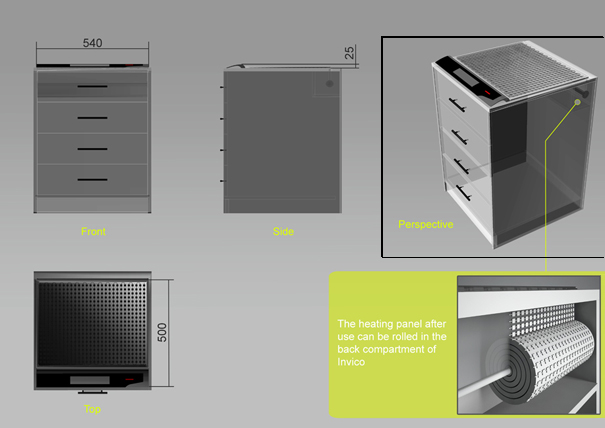 540

25

Front

Side

Perspective

500

Top

The heating panel after use can be rolled in the back compartment of Invico