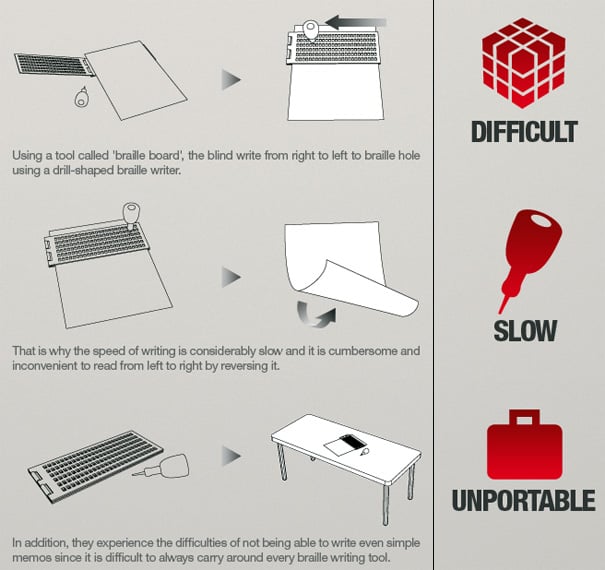 Using a tool called 'braille board', the blind write from right to left to braille hole using a drill-shaped braille writer.

That is why the speed of writing is considerably slow and it is cumbersome and inconvenient to read from left to right by reversing it.

In addition, they experience the difficulties of not being able to write even simple memos since it is difficult to always carry around every braille writing tool.

DIFFICULT

SLOW

UNPORTABLE