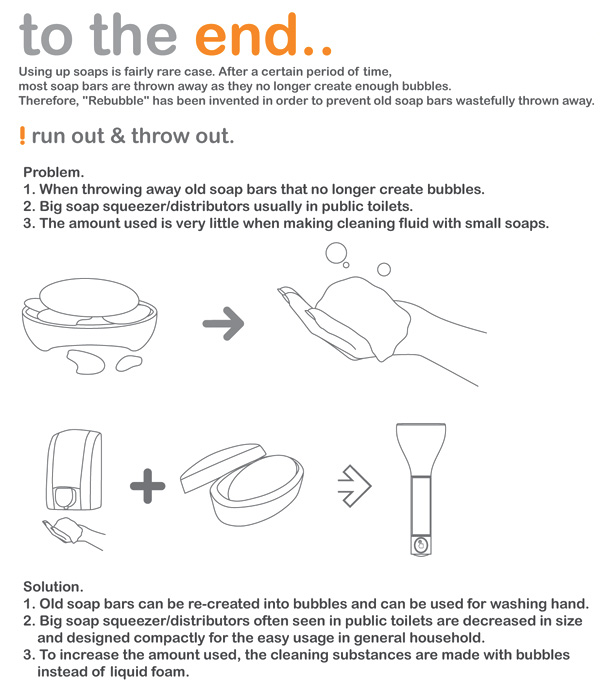 to the end..

Using up soaps is fairly rare case. After a certain period of time, most soap bars are thrown away as they no longer create enough bubbles. Therefore, "Rebubble" has been invented in order to prevent old soap bars wastefully thrown away.

! run out & throw out.

Problem.
1. When throwing away old soap bars that no longer create bubbles.
2. Big soap squeezer/distributors usually in public toilets.
3. The amount used is very little when making cleaning fluid with small soaps.

Solution.
1. Old soap bars can be re-created into bubbles and can be used for washing hand.
2. Big soap squeezer/distributors often seen in public toilets are decreased in size and designed compactly for the easy usage in general household.
3. To increase the amount used, the cleaning substances are made with bubbles instead of liquid foam.