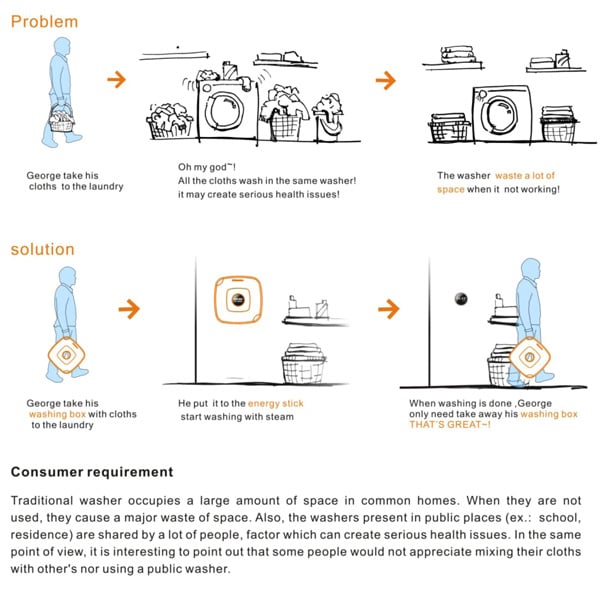 Problem

George take his cloths to the laundry

Oh my god~!
All the cloths wash in the same washer!
it may create serious health issues!

The washer waste a lot of space when it not working!

solution

George take his washing box with cloths to the laundry

He put it to the energy stick start washing with steam

When washing is done ,George only need take away his washing box
THAT'S GREAT~!

Consumer requirement

Traditional washer occupies a large amount of space in common homes. When they are not used, they cause a major waste of space. Also, the washers present in public places (ex.: school, residence) are shared by a lot of people, factor which can create serious health issues. In the same point of view, it is interesting to point out that some people would not appreciate mixing their cloths with other's nor using a public washer.