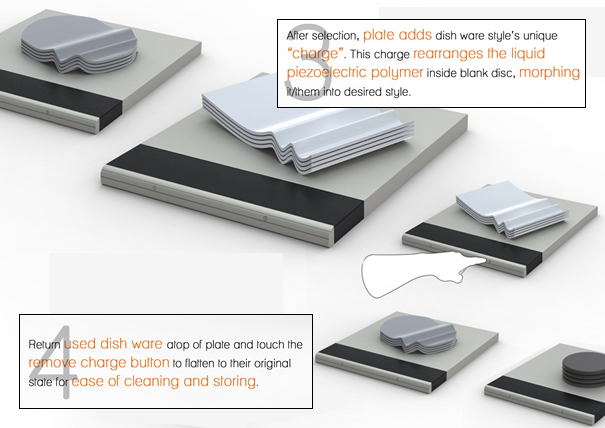 3

After selection, plate adds dish ware style's unique "charge". This charge rearranges the liquid piezoelectric polymer inside blank disc, morphing it/them into desired style.

4

Return used dish ware atop of plate and touch the remove charge button to flatten to their original state for ease of cleaning and storing.