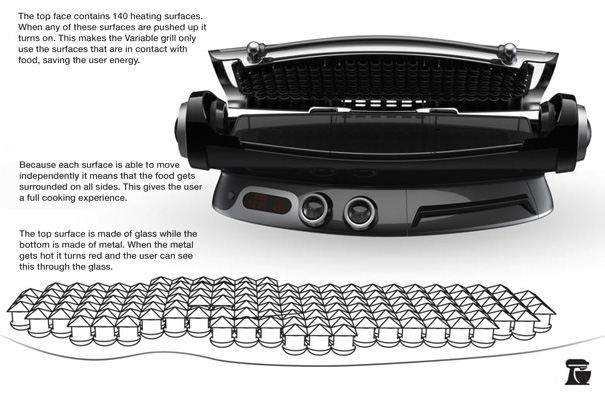 The top face contains 140 heating surfaces. When any of these surfaces are pushed up it turns on. This makes the Variable grill only use the surfaces that are in contact with food, saving the user energy.

Because each surface is able to move independently it means that the food gets surrounded on all sides. This gives the user a full cooking experience.

The top surface is made of glass while the bottom is made of metal. When the metal gets hot it turns red and the user can see this through the glass.