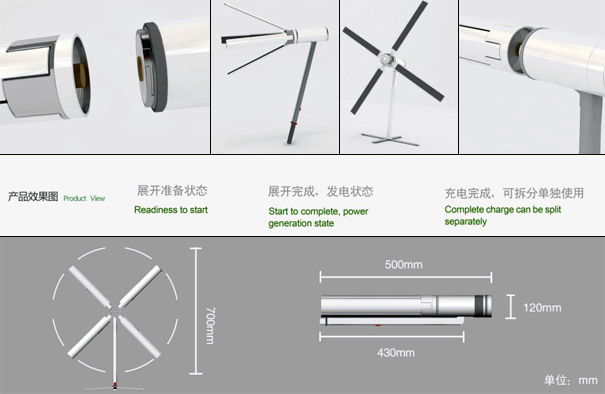 产品效果图 Product View

展开准备状态
Readiness to start

展开完成，发电状态
Start to complete, power generation state

充电完成，可拆分单独使用
Complete charge can be split separately

700mm

500mm

120mm

430mm

单位：mm