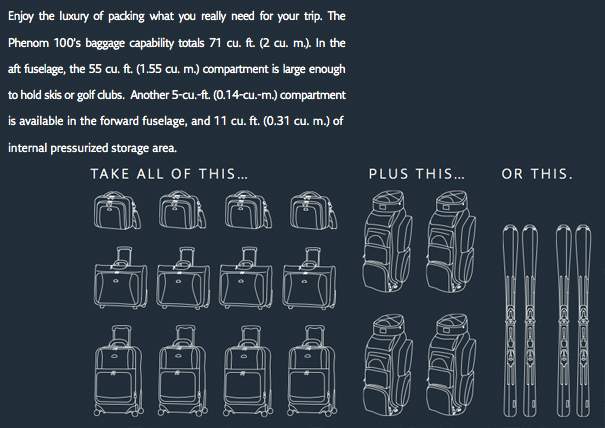 Enjoy the luxury of packing what you really need for your trip. The Phenom 100's baggage capability totals 71 cu. ft. (2 cu. m.). In the aft fuselage, the 55 cu. ft. (1.55 cu. m.) compartment is large enough to hold skis or golf clubs. Another 5-cu.-ft. (0.14-cu.-m.) compartment is available in the forward fuselage, and 11 cu. ft. (0.31 cu. m.) of internal pressurized storage area.

TAKE ALL OF THIS...

PLUS THIS...

OR THIS.