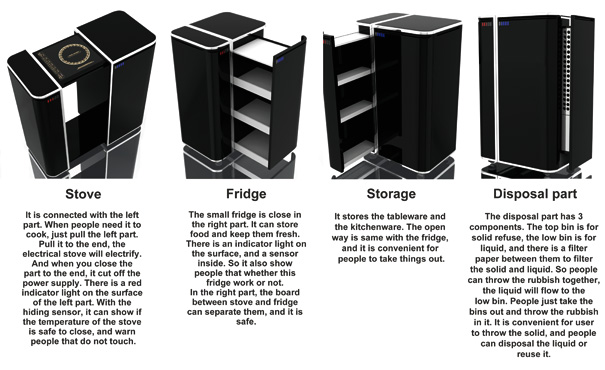 Stove

It is connected with the left part. When people need it to cook, just pull the left part. Pull it to the end, the electrical stove will electrify. And when you close the part to the end, it cut off the power supply. There is a red indicator light on the surface of the left part. With the hiding sensor, it can show if the temperature of the stove is safe to close, and warn people that do not touch.

Fridge

The small fridge is close in the right part. It can store food and keep them fresh. There is an indicator light on the surface, and a sensor inside. So it also show people that whether this fridge work or not.
In the right part, the board between stove and fridge can separate them, and it is safe.

Storage

It stores the tableware and the kitchenware. The open way is same with the fridge, and it is convenient for people to take things out.

Disposal part

The disposal part has 3 components. The top bin is for solid refuse, the low bin is for liquid, and there is a filter paper between them to filter the solid and liquid. So people can throw the rubbish together, the liquid will flow to the low bin. People just take the bins out and throw the rubbish in it. It is convenient for user to throw the solid, and people can disposal the liquid or reuse it.