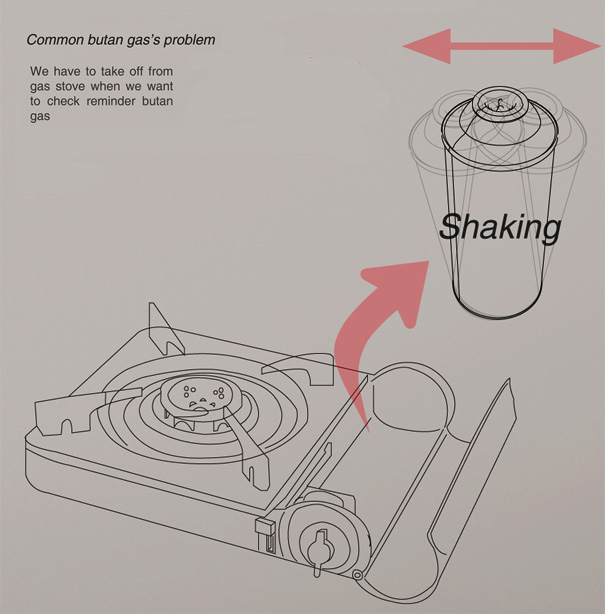 Common butan gas's problem

We have to take off from gas stove when we want to check reminder butan gas

Shaking