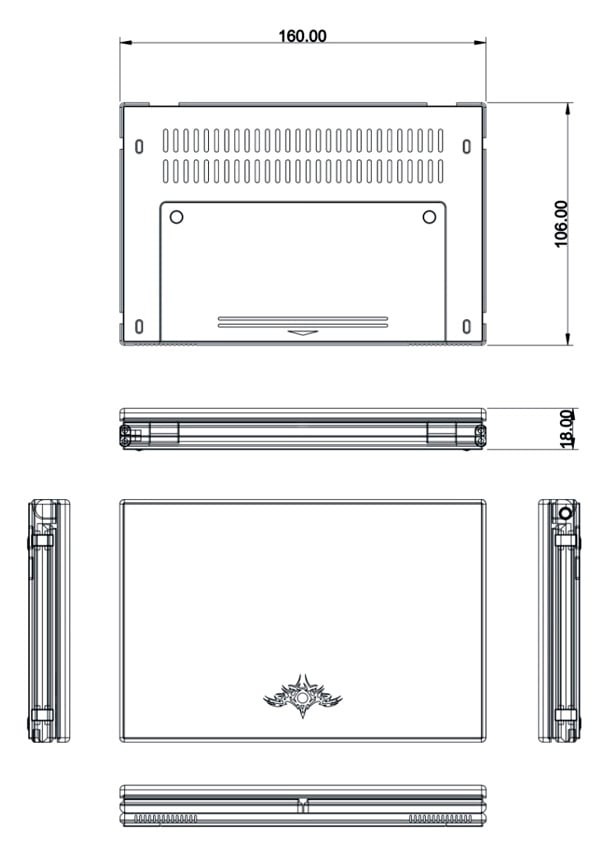 160.00

106.00

18.00