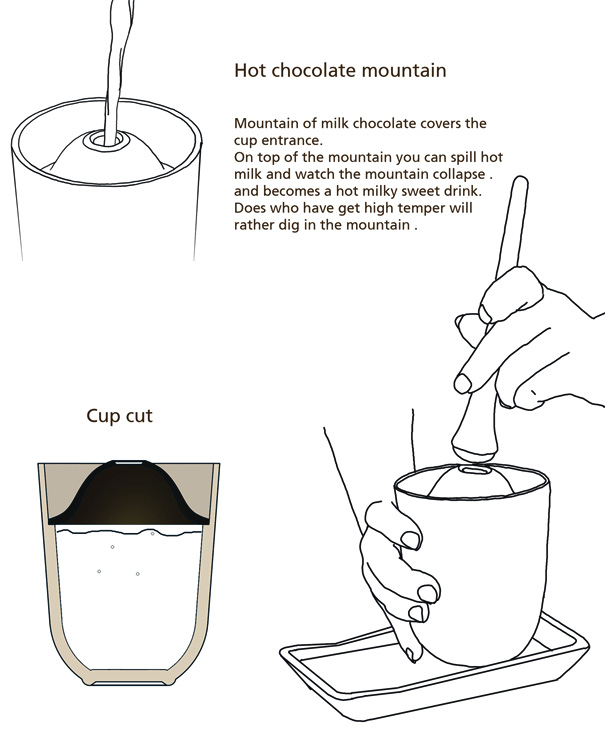 Hot chocolate mountain

Mountain of milk chocolate covers the cup entrance.
On top of the mountain you can spill hot milk and watch the mountain collapse . and becomes a hot milky sweet drink.
Does who have get high temper will rather dig in the mountain .

Cup cut