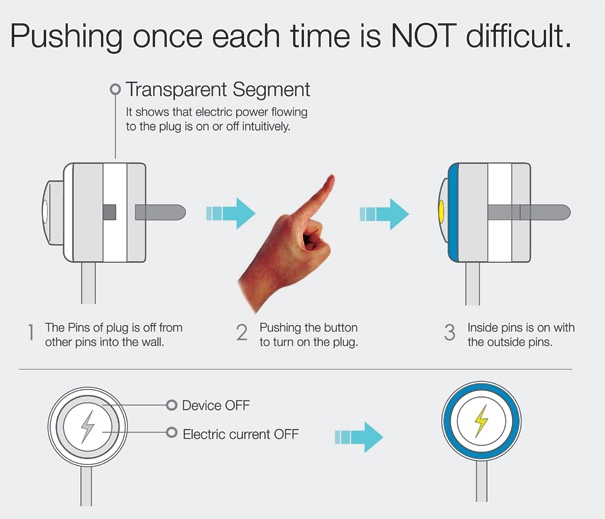 Pushing once each time is NOT difficult.

Transparent Segment
It shows that electric power flowing to the plug is on or off intuitively.

1 The Pins of plug is off from other pins into the wall.

2 Pushing the button to turn on the plug.

3 Inside pins is on with the outside pins.

Device OFF
Electric current OFF