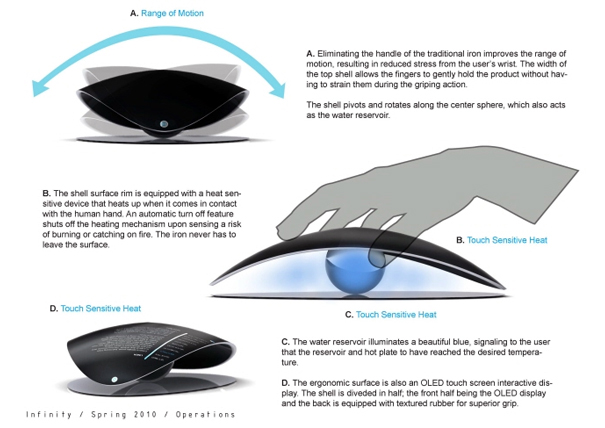 A. Range of Motion

A. Eliminating the handle of the traditional iron improves the range of motion, resulting in reduced stress from the user's wrist. The width of the top shell allows the fingers to gently hold the product without having to strain them during the griping action.

The shell pivots and rotates along the center sphere, which also acts as the water reservoir.

B. The shell surface rim is equipped with a heat sensitive device that heats up when it comes in contact with the human hand. An automatic turn off feature shuts off the heating mechanism upon sensing a risk of burning or catching on fire. The iron never has to leave the surface.

B. Touch Sensitive Heat

D. Touch Sensitive Heat

C. Touch Sensitive Heat

C. The water reservoir illuminates a beautiful blue, signaling to the user that the reservoir and hot plate to have reached the desired temperature.

D. The ergonomic surface is also an OLED touch screen interactive display. The shell is diveded in half; the front half being the OLED display and the back is equipped with textured rubber for superior grip.

Infinity / Spring 2010 / Operations